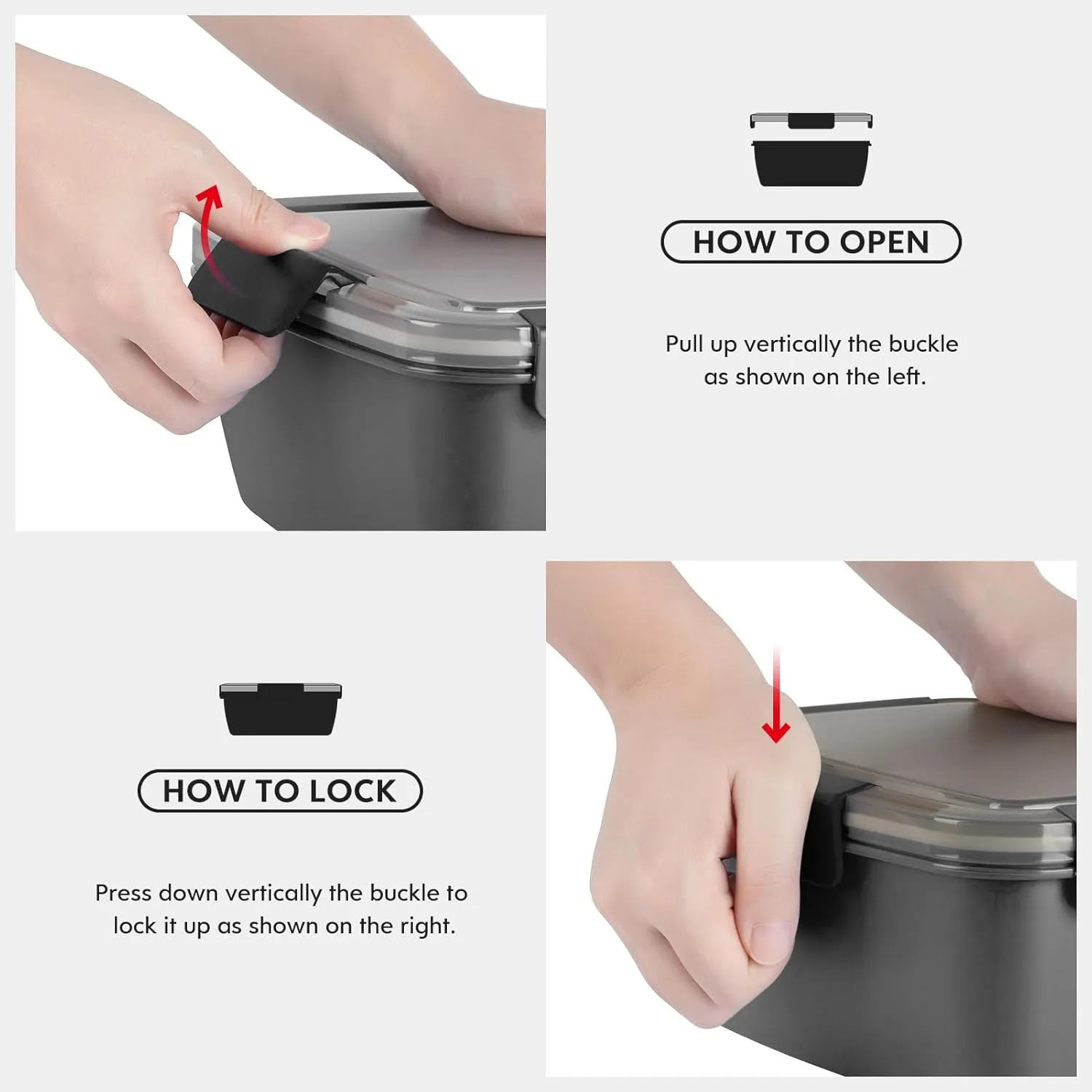 HOW TO OPEN

Pull up vertically the buckle as shown on the left.

HOW TO LOCK

Press down vertically the buckle to lock it up as shown on the right.