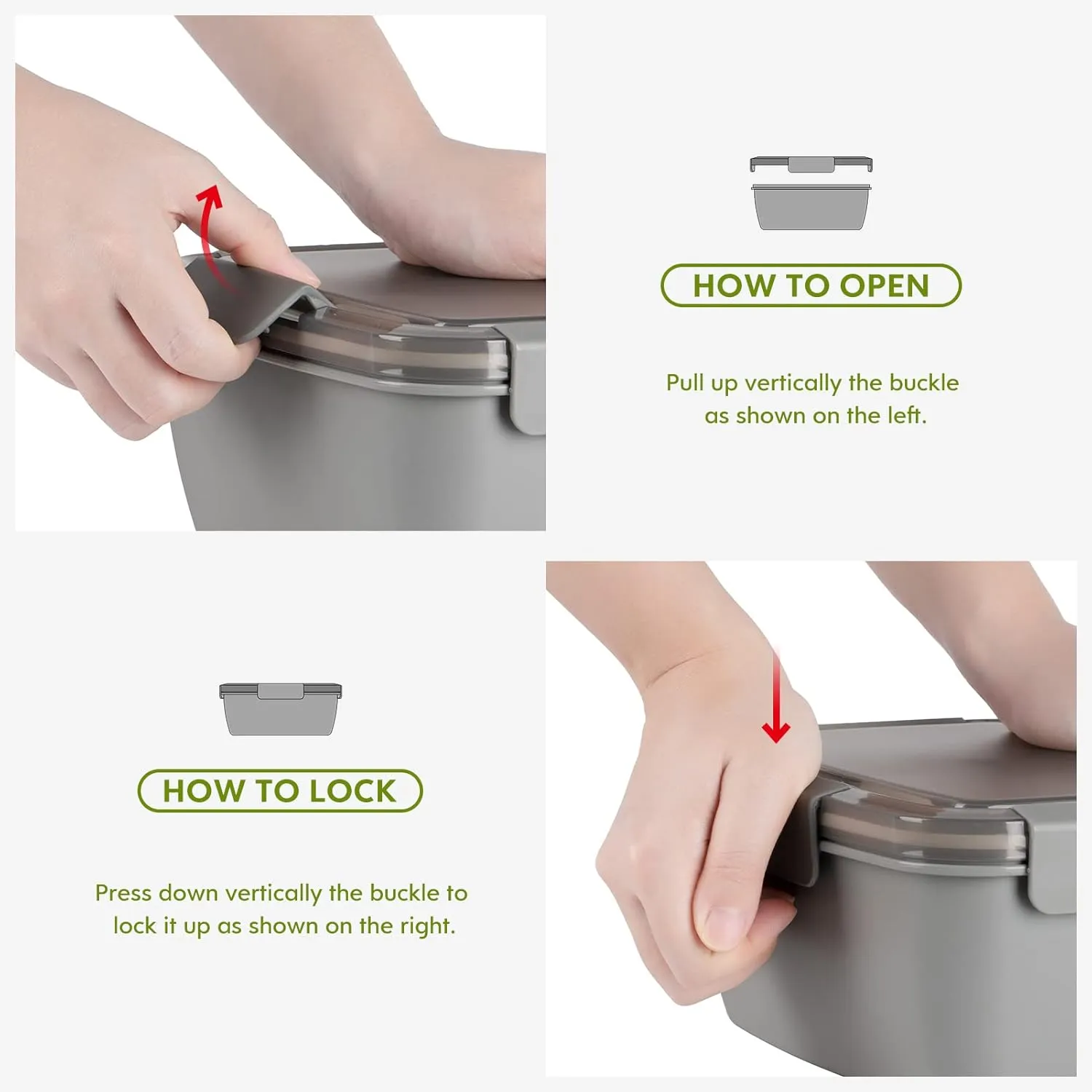 HOW TO OPEN

Pull up vertically the buckle as shown on the left.

HOW TO LOCK

Press down vertically the buckle to lock it up as shown on the right.