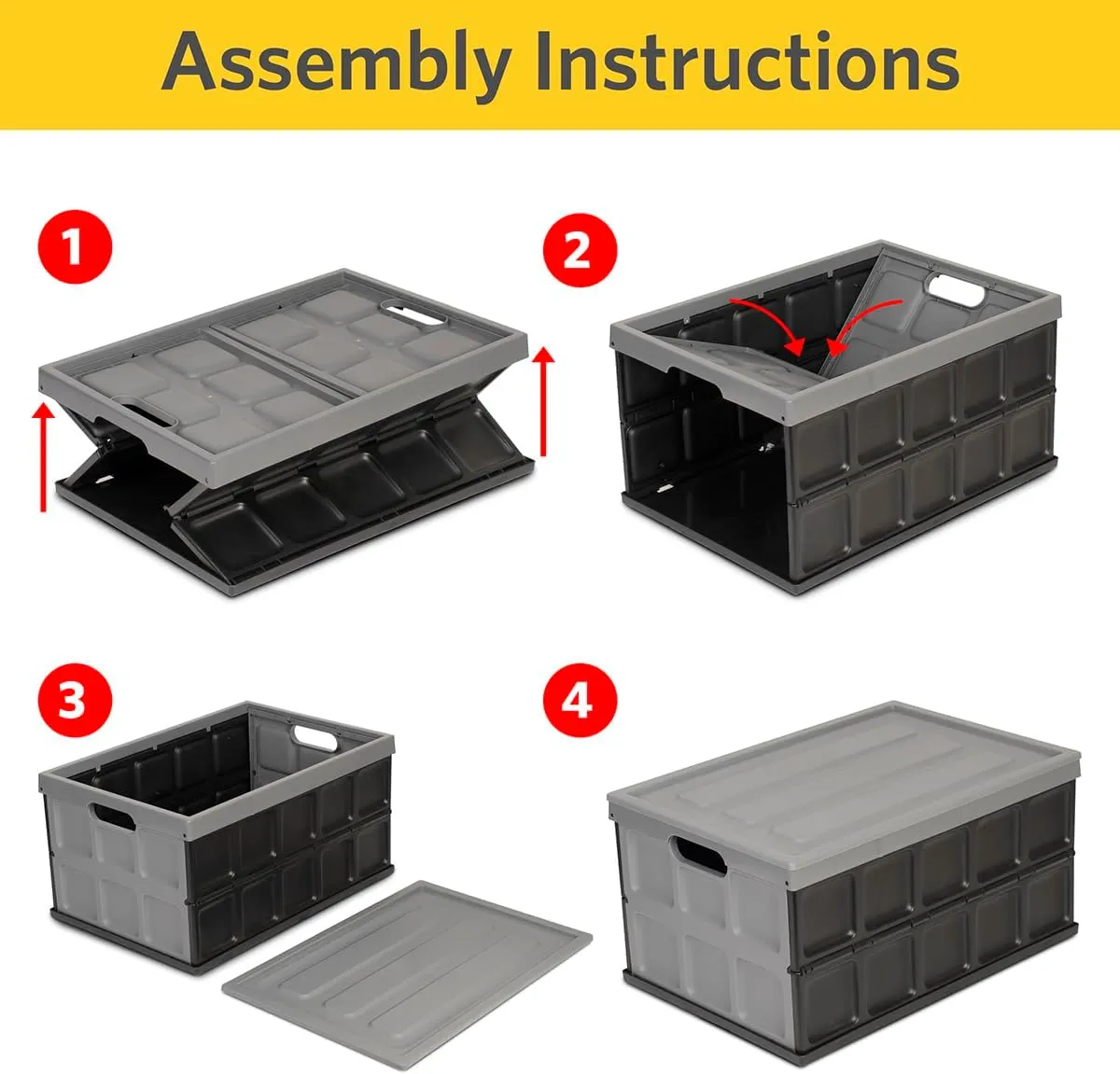 Assembly Instructions

1

2

3

4