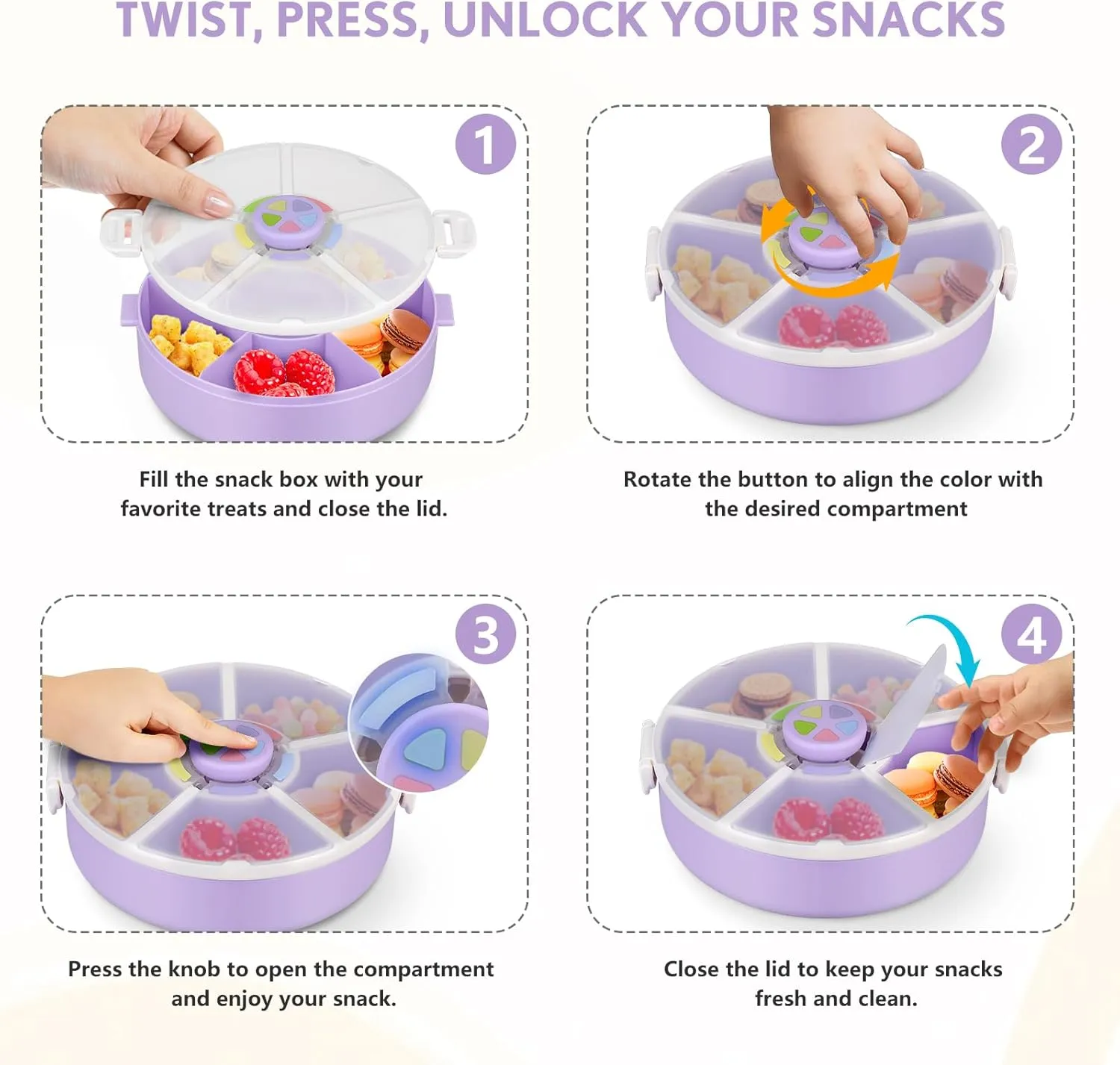 TWIST, PRESS, UNLOCK YOUR SNACKS

1

Fill the snack box with your favorite treats and close the lid.

2

Rotate the button to align the color with the desired compartment

3

Press the knob to open the compartment and enjoy your snack.

4

Close the lid to keep your snacks fresh and clean.