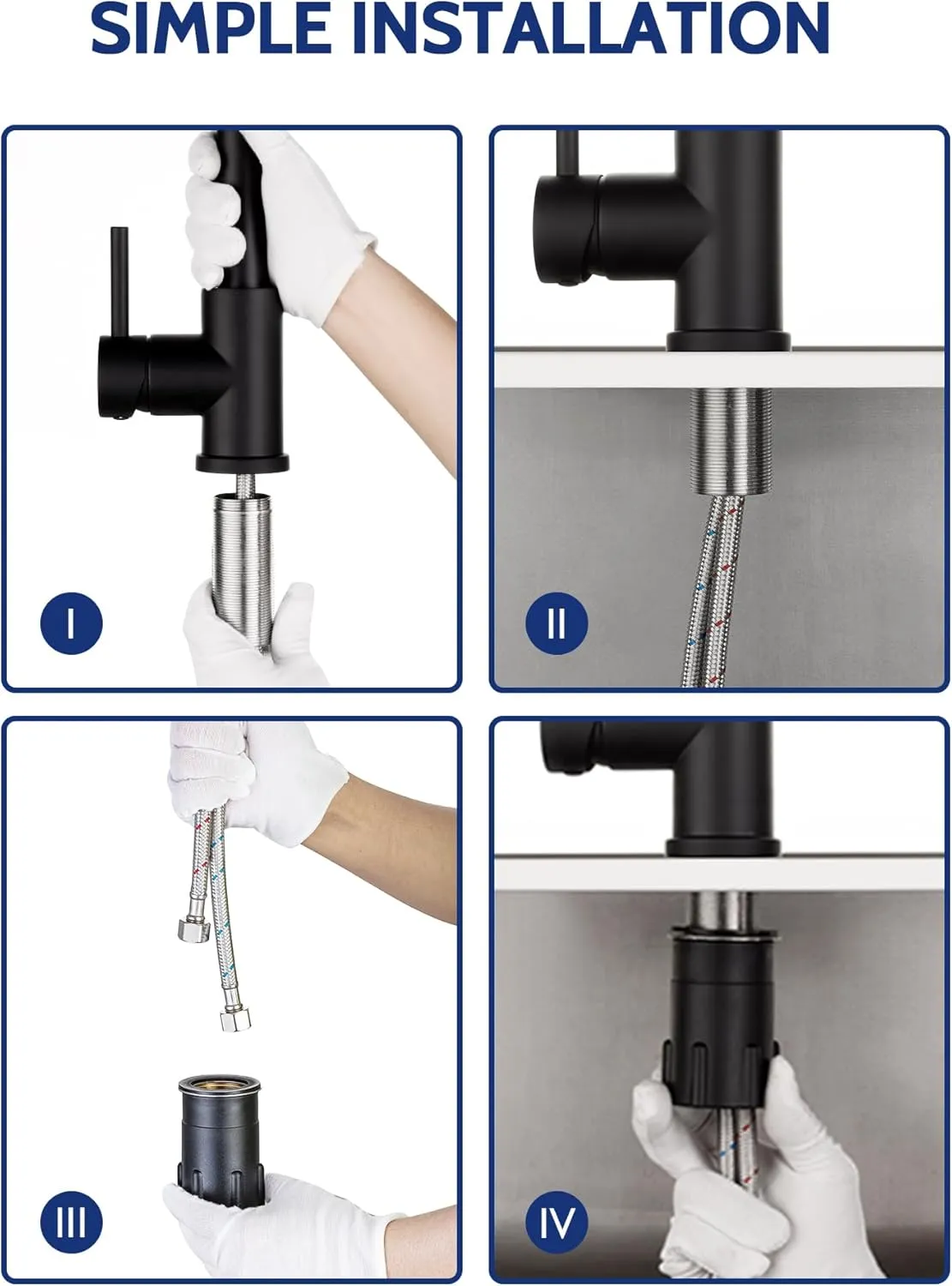 SIMPLE INSTALLATION

I

II

III

IV