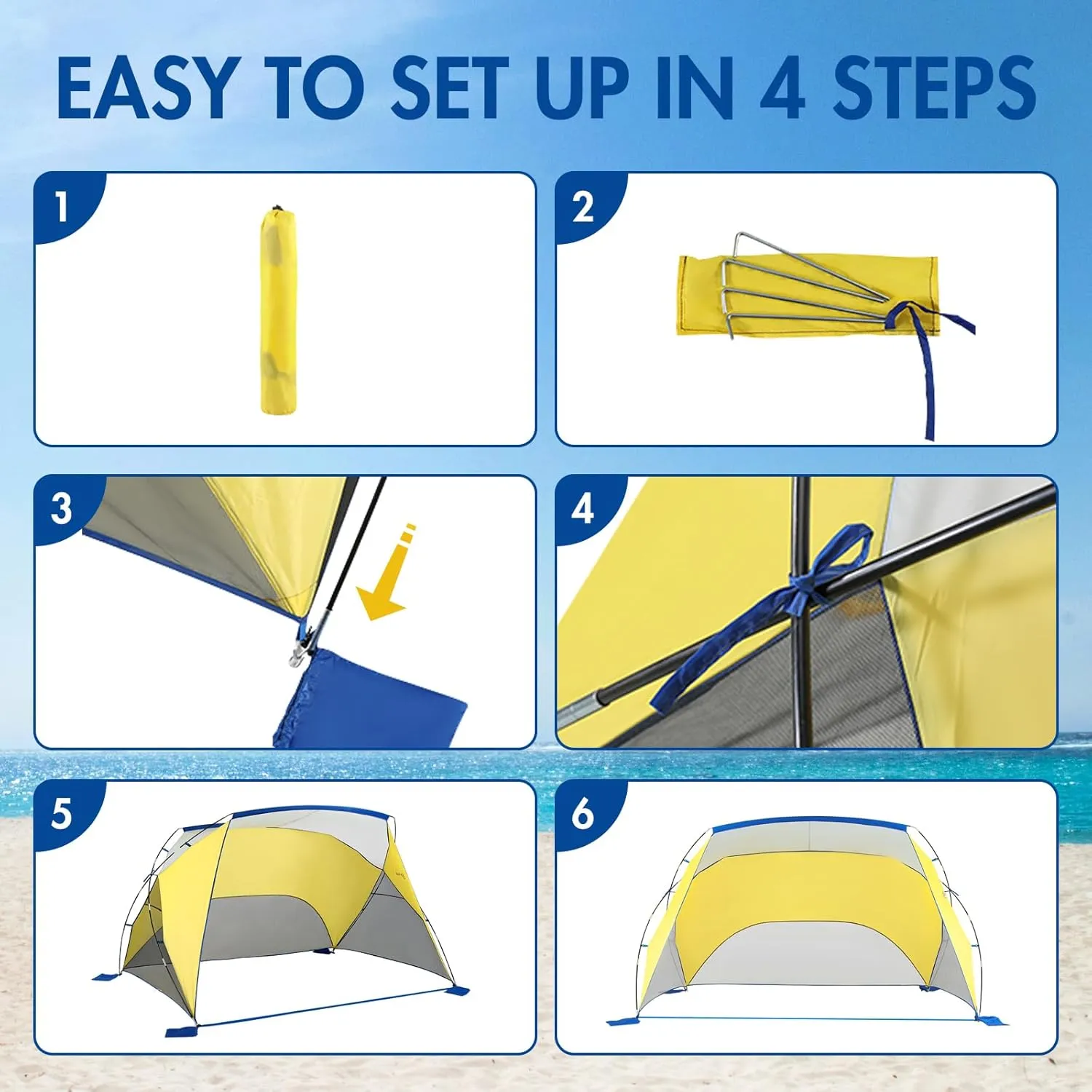 EASY TO SET UP IN 4 STEPS

1

2

3

4

5

6