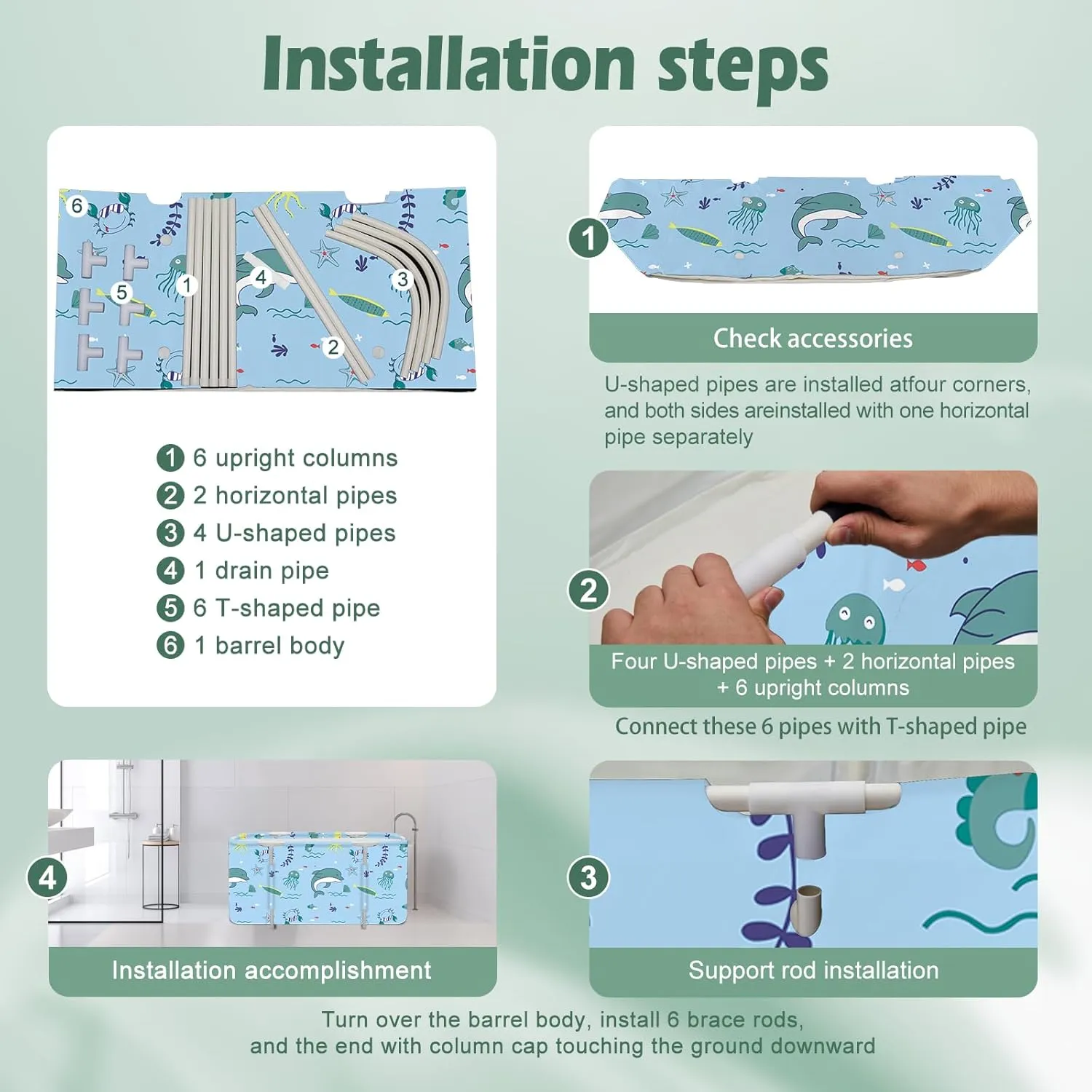 Installation steps

6
5
1
4
3
2

1 6 upright columns
2 2 horizontal pipes
3 4 U-shaped pipes
4 1 drain pipe
5 6 T-shaped pipe
6 1 barrel body

1
Check accessories
U-shaped pipes are installed atfour corners, and both sides areinstalled with one horizontal pipe separately

2
Four U-shaped pipes + 2 horizontal pipes + 6 upright columns
Connect these 6 pipes with T-shaped pipe

4
Installation accomplishment

3
Support rod installation

Turn over the barrel body, install 6 brace rods, and the end with column cap touching the ground downward