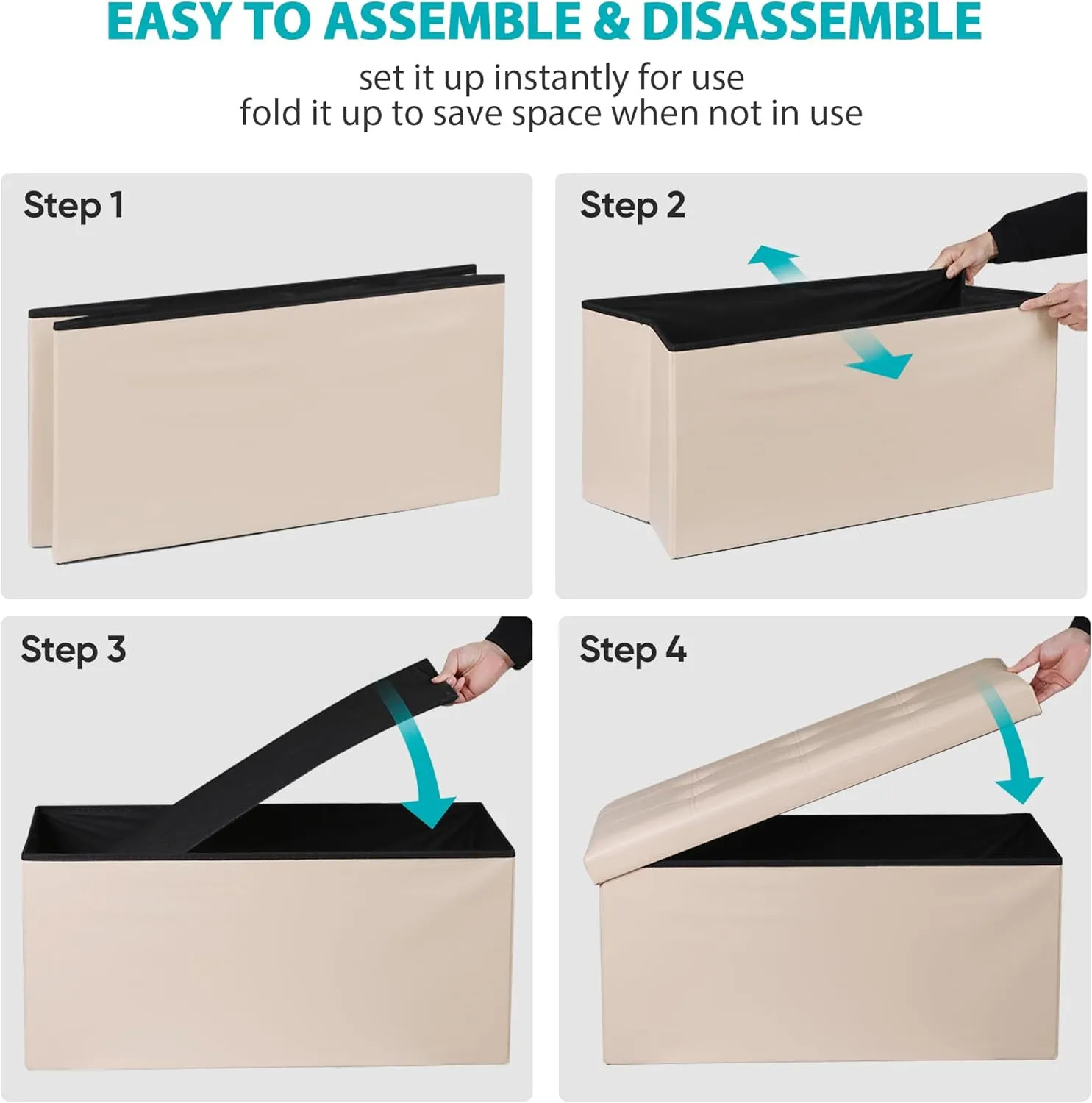 EASY TO ASSEMBLE & DISASSEMBLE

set it up instantly for use
fold it up to save space when not in use

Step 1

Step 2

Step 3

Step 4